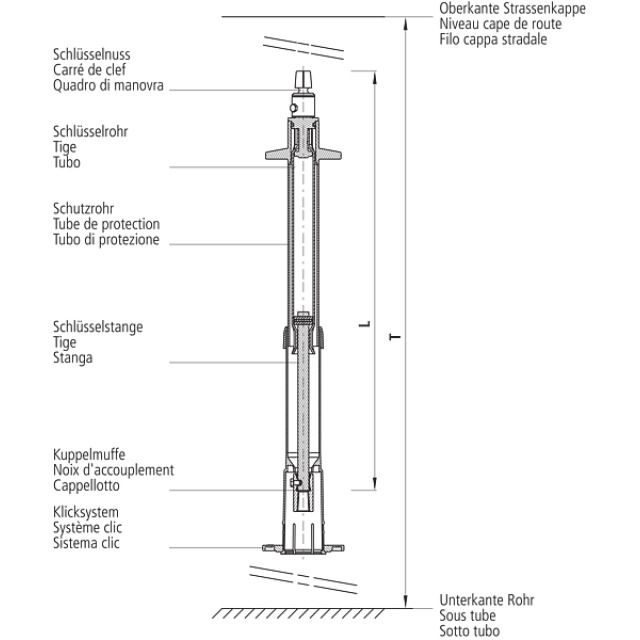 Oberkante Strassenkappe
Niveau cape de route
Filo cappa stradale

Schlüsselnuss
Carré de clef
Quadro di manovra

Schlüsselrohr
Tige
Tubo

Schutzrohr
Tube de protection
Tubo di protezione

Schlüsselstange
Tige
Stanga

L

T

Kuppelmuffe
Noix d'accouplement
Cappellotto

Klicksystem
Système clic
Sistema clic

Unterkante Rohr
Sous tube
Sotto tubo