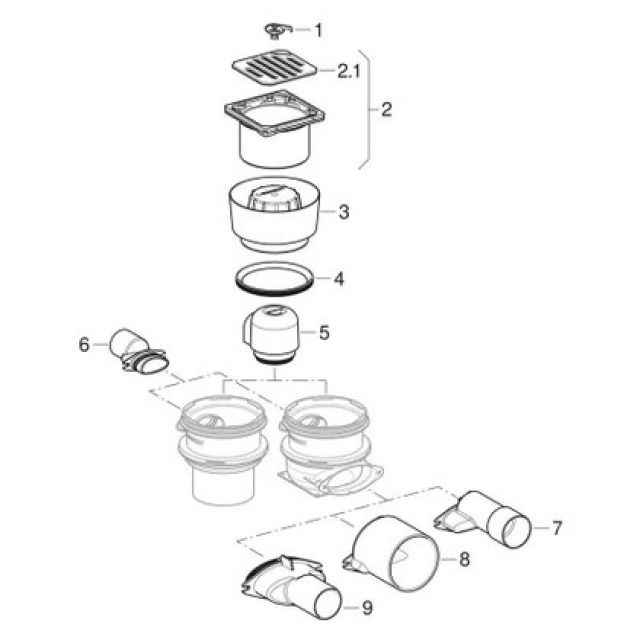 1
2.1
2
3
4
5
6
7
8
9